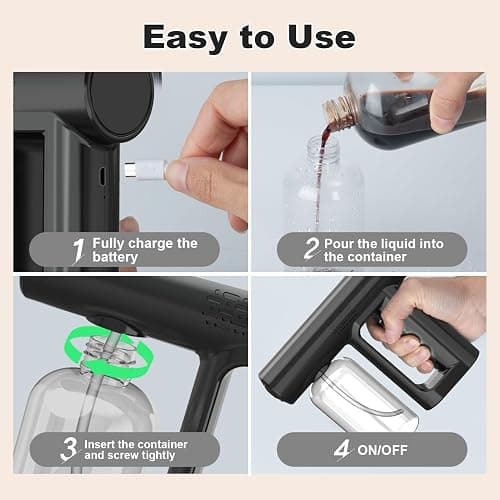 Easy to Use

1 Fully charge the battery

2 Pour the liquid into the container

3 Insert the container and screw tightly

4 ON/OFF