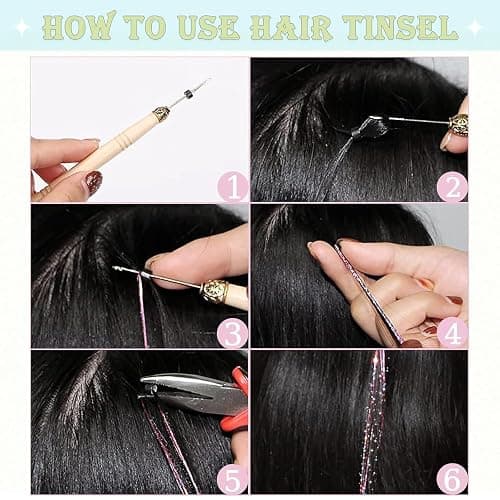 HOW TO USE HAIR TINSEL

1

2

3

4

5

6