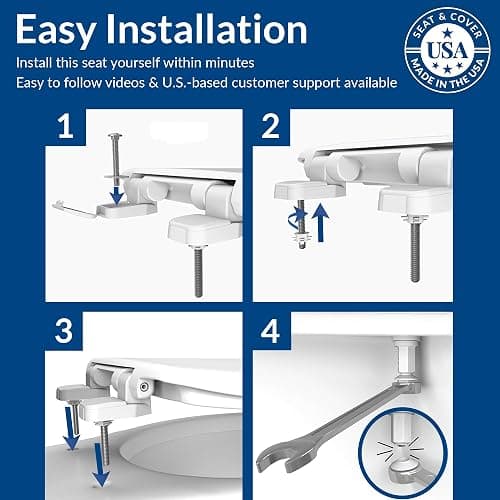 Easy Installation

Install this seat yourself within minutes
Easy to follow videos & U.S.-based customer support available

SEAT & COVER
USA
MADE IN THE USA

1

2

3

4