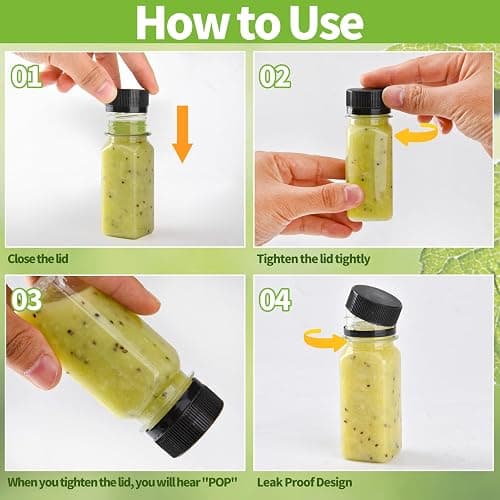 How to Use

01

Close the lid

02

Tighten the lid tightly

03

When you tighten the lid, you will hear "POP"

04

Leak Proof Design