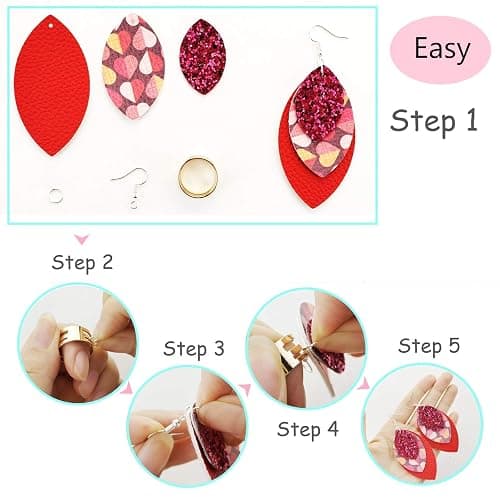 Easy

Step 1

Step 2

Step 3

Step 4

Step 5