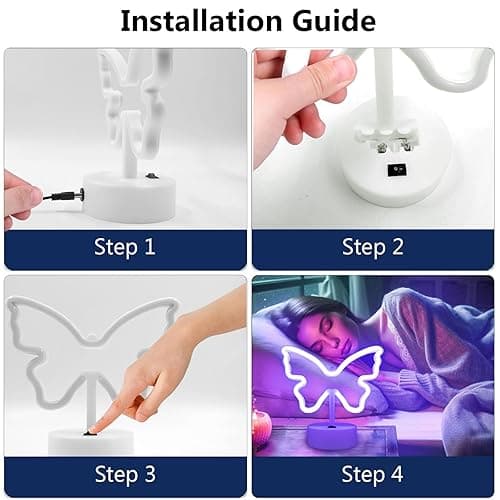 Installation Guide

Step 1

Step 2

Step 3

Step 4