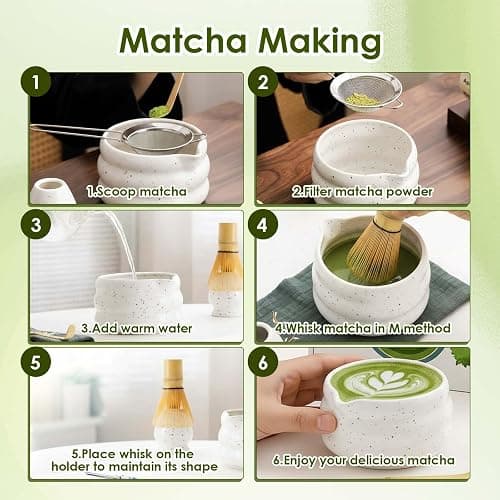 Matcha Making

1

1.Scoop matcha

2

2.Filter matcha powder

3

3.Add warm water

4

4.Whisk matcha in M method

5

5.Place whisk on the holder to maintain its shape

6

6.Enjoy your delicious matcha