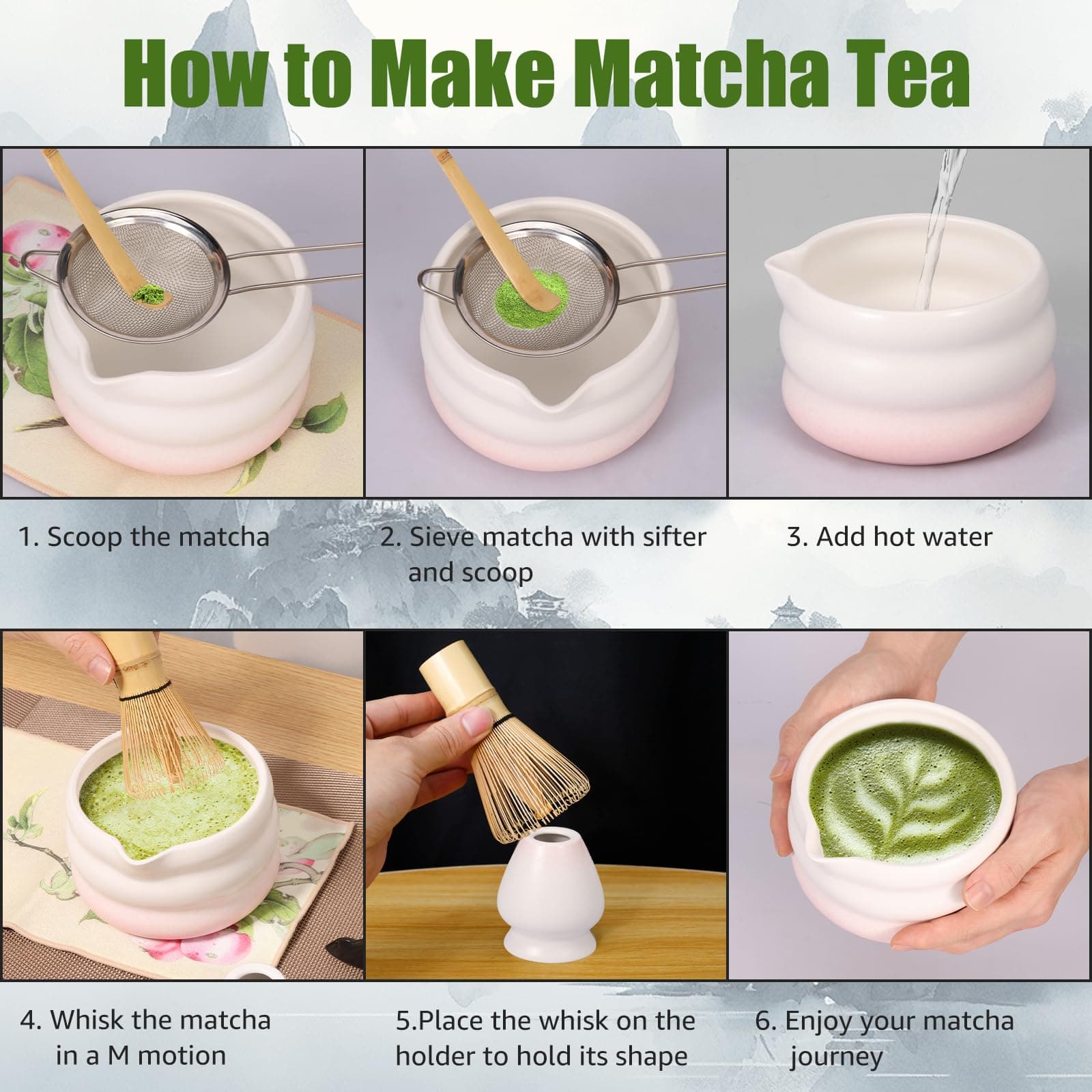 How to Make Matcha Tea

1. Scoop the matcha

2. Sieve matcha with sifter and scoop

3. Add hot water

4. Whisk the matcha in a M motion

5.Place the whisk on the holder to hold its shape

6. Enjoy your matcha journey