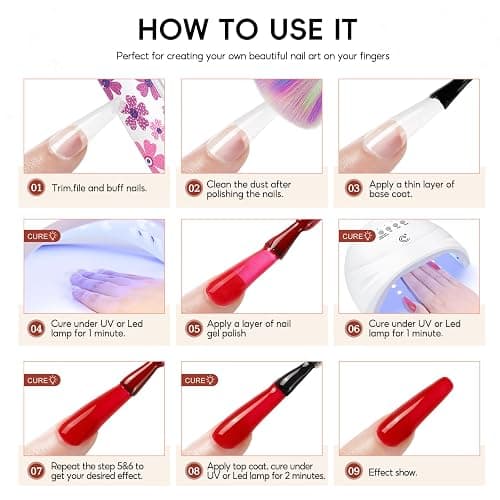 HOW TO USE IT

Perfect for creating your own beautiful nail art on your fingers

01 Trim,file and buff nails.

02 Clean the dust after polishing the nails.

03 Apply a thin layer of base coat.

CURE

04 Cure under UV or Led lamp for 1 minute.

05 Apply a layer of nail gel polish

CURE

06 Cure under UV or Led lamp for 1 minute.

CURE

07 Repeat the step 5&6 to get your desired effect.

CURE

08 Apply top coat, cure under UV or Led lamp for 2 minutes.

09 Effect show.