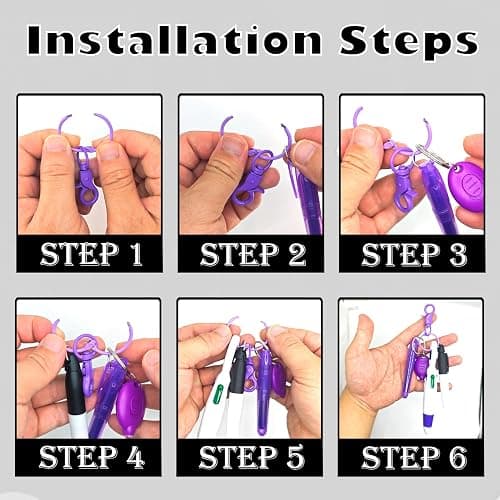 Installation Steps

STEP 1

STEP 2

STEP 3

STEP 4

STEP 5

STEP 6