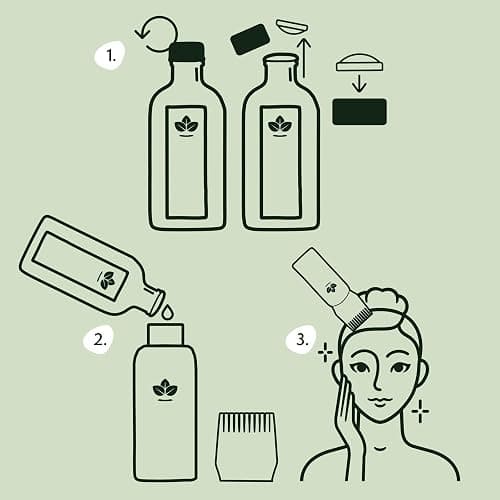 1.

2.

3.