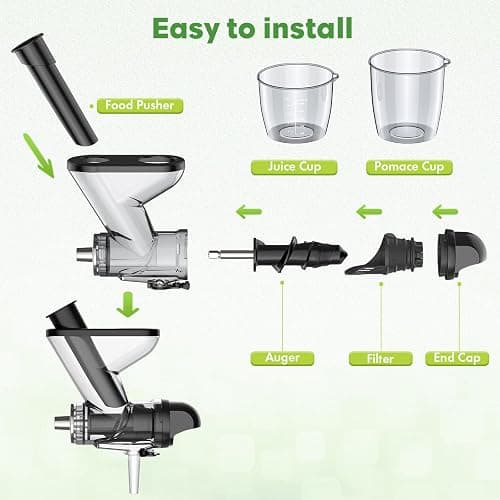 Easy to install

Food Pusher

Juice Cup

Pomace Cup

Auger

Filter

End Cap