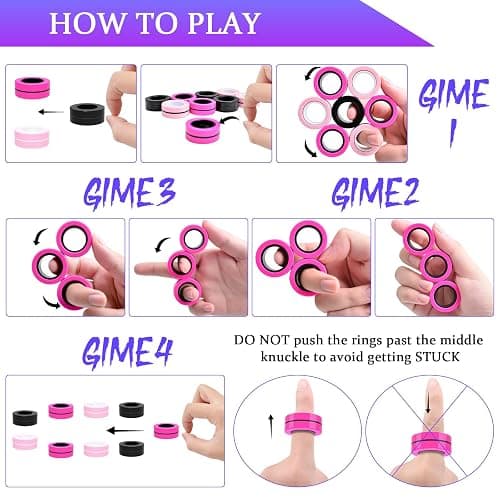 HOW TO PLAY

GIME 1

GIME3

GIME2

GIME4

DO NOT push the rings past the middle knuckle to avoid getting STUCK