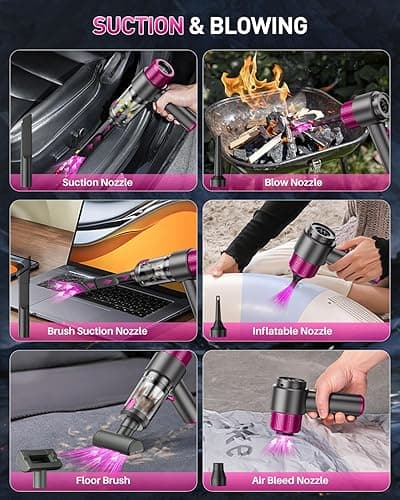 SUCTION & BLOWING

Suction Nozzle

Blow Nozzle

Brush Suction Nozzle

Inflatable Nozzle

Floor Brush

Air Bleed Nozzle