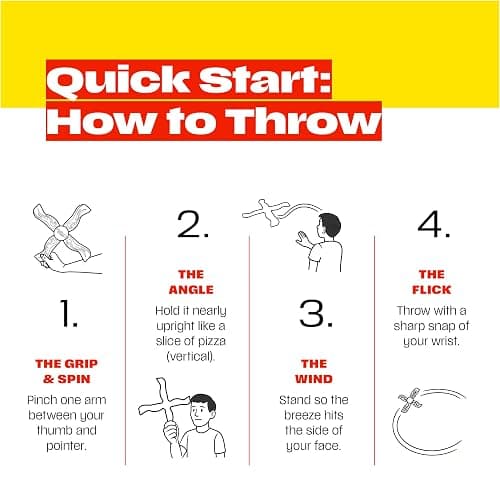 Quick Start:
How to Throw

1.

THE GRIP & SPIN

Pinch one arm between your thumb and pointer.

2.

THE ANGLE

Hold it nearly upright like a slice of pizza (vertical).

3.

THE WIND

Stand so the breeze hits the side of your face.

4.

THE FLICK

Throw with a sharp snap of your wrist.