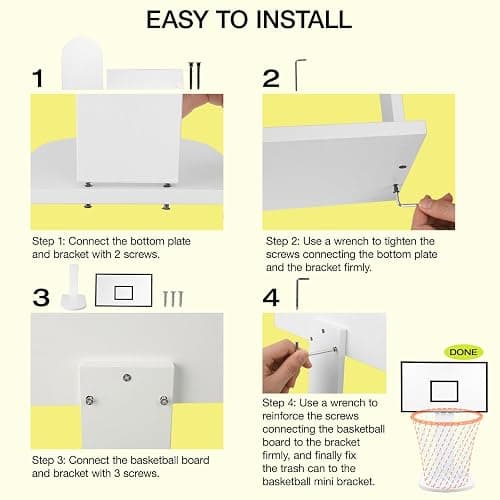 EASY TO INSTALL

1

Step 1: Connect the bottom plate and bracket with 2 screws.

2

Step 2: Use a wrench to tighten the screws connecting the bottom plate and the bracket firmly.

3

Step 3: Connect the basketball board and bracket with 3 screws.

4

Step 4: Use a wrench to reinforce the screws connecting the basketball board to the bracket firmly, and finally fix the trash can to the basketball mini bracket.

DONE