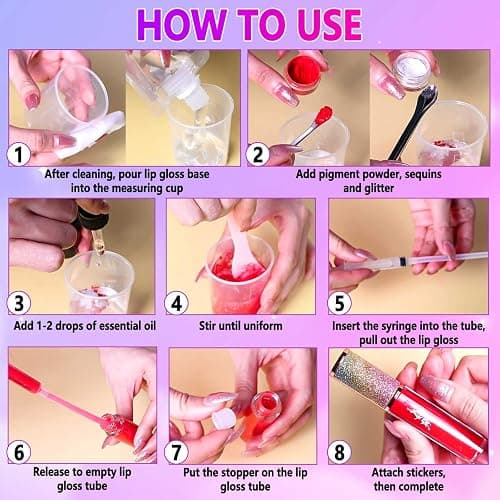 HOW TO USE

1
After cleaning, pour lip gloss base into the measuring cup

2
Add pigment powder, sequins and glitter

3
Add 1-2 drops of essential oil

4
Stir until uniform

5
Insert the syringe into the tube, pull out the lip gloss

6
Release to empty lip gloss tube

7
Put the stopper on the lip gloss tube

8
Attach stickers, then complete