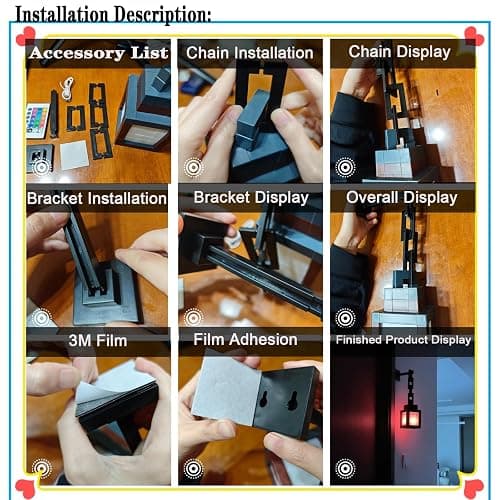 Installation Description:

Accessory List

Chain Installation

Chain Display

Bracket Installation

Bracket Display

Overall Display

3M Film

Film Adhesion

Finished Product Display