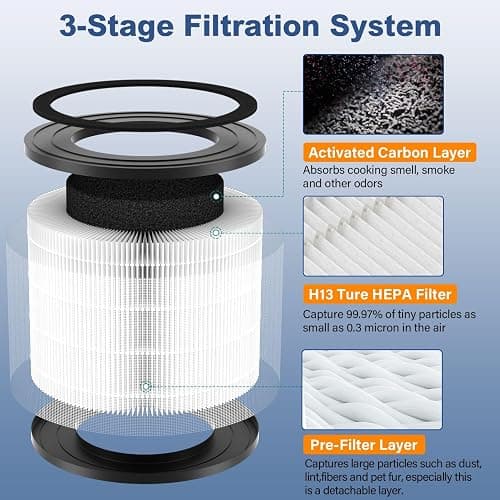 3-Stage Filtration System

Activated Carbon Layer

Absorbs cooking smell, smoke and other odors

H13 Ture HEPA Filter

Capture 99.97% of tiny particles as small as 0.3 micron in the air

Pre-Filter Layer

Captures large particles such as dust, lint,fibers and pet fur, especially this is a detachable layer.