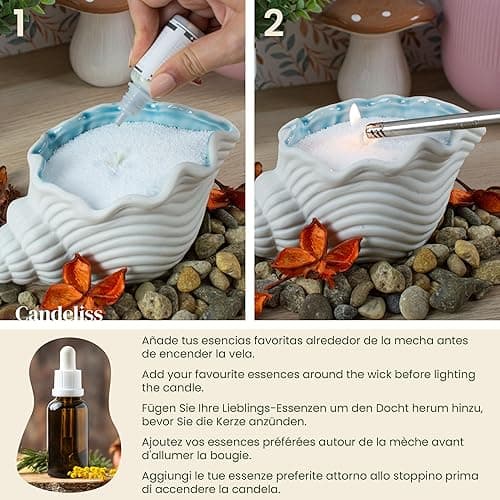 1

2

Candeliss

Añade tus esencias favoritas alrededor de la mecha antes de encender la vela.

Add your favourite essences around the wick before lighting the candle.

Fügen Sie Ihre Lieblings-Essenzen um den Docht herum hinzu, bevor Sie die Kerze anzünden.

Ajoutez vos essences préférées autour de la mèche avant d'allumer la bougie.

Aggiungi le tue essenze preferite attorno allo stoppino prima di accendere la candela.