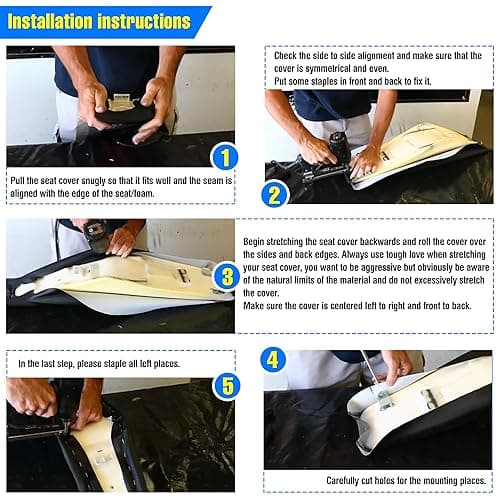 Installation instructions

1

Pull the seat cover snugly so that it fits well and the seam is aligned with the edge of the seat/foam.

Check the side to side alignment and make sure that the cover is symmetrical and even.
Put some staples in front and back to fix it.

2

3

Begin stretching the seat cover backwards and roll the cover over the sides and back edges. Always use tough love when stretching your seat cover, you want to be aggressive but obviously be aware of the natural limits of the material and do not excessively stretch the cover.
Make sure the cover is centered left to right and front to back.

In the last step, please staple all left places.

5

4

Carefully cut holes for the mounting places.