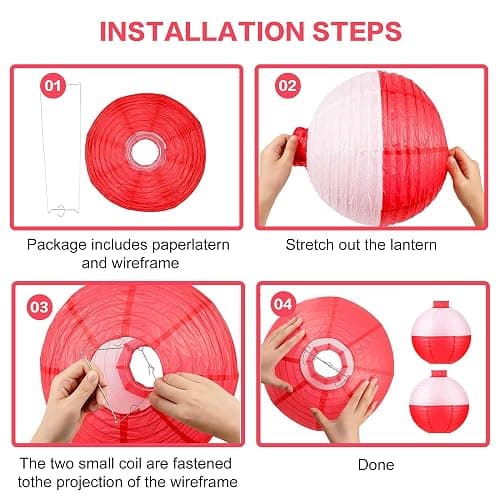 INSTALLATION STEPS

01

Package includes paperlatern and wireframe

02

Stretch out the lantern

03

The two small coil are fastened tothe projection of the wireframe

04

Done