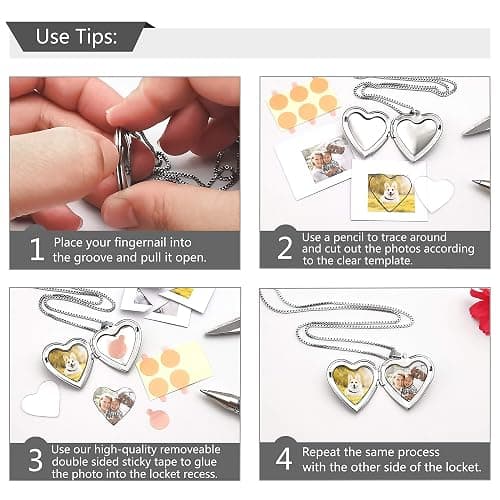 Use Tips:

1 Place your fingernail into the groove and pull it open.

2 Use a pencil to trace around and cut out the photos according to the clear template.

3 Use our high-quality removeable double sided sticky tape to glue the photo into the locket recess.

4 Repeat the same process with the other side of the locket.