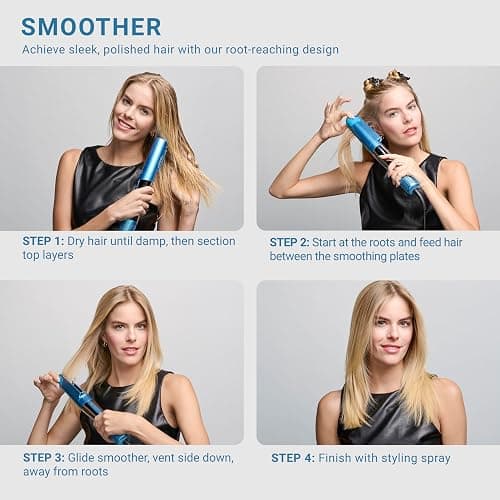 SMOOTHER

Achieve sleek, polished hair with our root-reaching design

STEP 1: Dry hair until damp, then section top layers

STEP 2: Start at the roots and feed hair between the smoothing plates

STEP 3: Glide smoother, vent side down, away from roots

STEP 4: Finish with styling spray