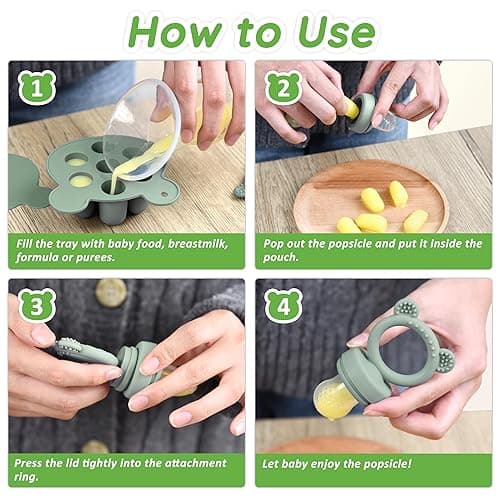 How to Use

1

Fill the tray with baby food, breastmilk, formula or purees.

2

Pop out the popsicle and put it inside the pouch.

3

Press the lid tightly into the attachment ring.

4

Let baby enjoy the popsicle!