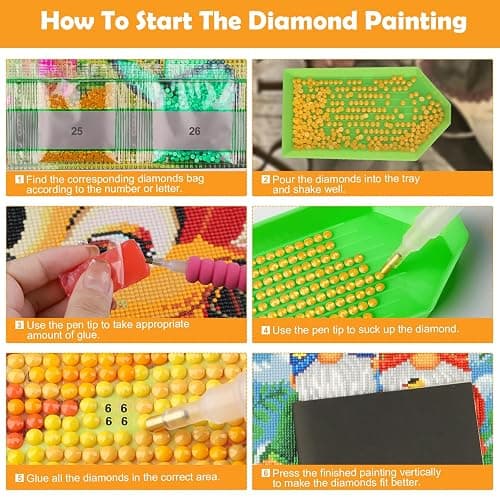 How To Start The Diamond Painting

25

26

1 Find the corresponding diamonds bag according to the number or letter.

2 Pour the diamonds into the tray and shake well.

3 Use the pen tip to take appropriate amount of glue.

4 Use the pen tip to suck up the diamond.

6 6
6 6

5 Glue all the diamonds in the correct area.

6 Press the finished painting vertically to make the diamonds fit better.