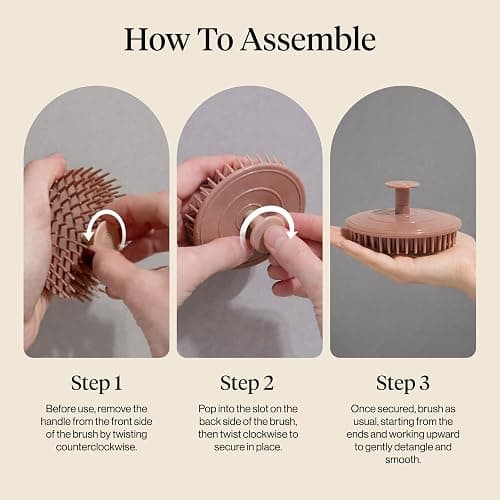 How To Assemble

Step 1

Before use, remove the handle from the front side of the brush by twisting counterclockwise.

Step 2

Pop into the slot on the back side of the brush, then twist clockwise to secure in place.

Step 3

Once secured, brush as usual, starting from the ends and working upward to gently detangle and smooth.