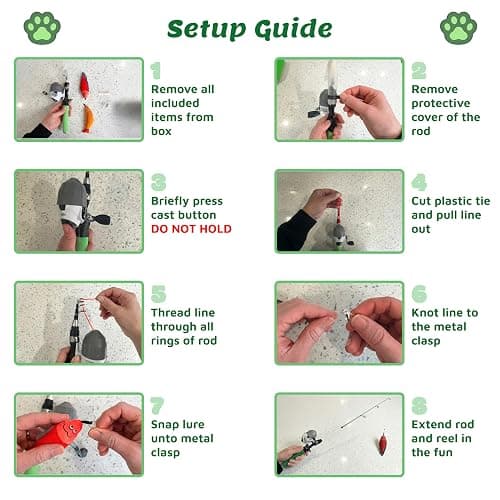 Setup Guide

1
Remove all included items from box

2
Remove protective cover of the rod

3
Briefly press cast button
DO NOT HOLD

4
Cut plastic tie and pull line out

5
Thread line through all rings of rod

6
Knot line to the metal clasp

7
Snap lure unto metal clasp

8
Extend rod and reel in the fun