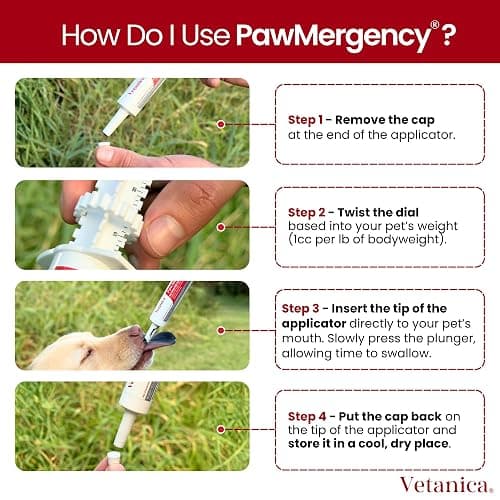 How Do I Use PawMergency®?

Step 1 - Remove the cap at the end of the applicator.

Step 2 - Twist the dial based into your pet's weight (1cc per lb of bodyweight).

Step 3 - Insert the tip of the applicator directly to your pet's mouth. Slowly press the plunger, allowing time to swallow.

Step 4 - Put the cap back on the tip of the applicator and store it in a cool, dry place.

Vetanica.