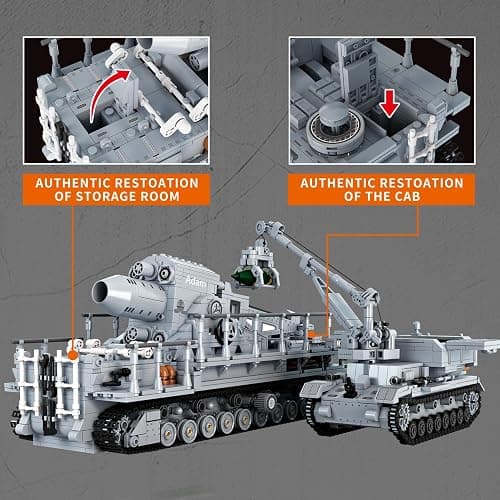 AUTHENTIC RESTOATION
OF STORAGE ROOM

AUTHENTIC RESTOATION
OF THE CAB

Adam