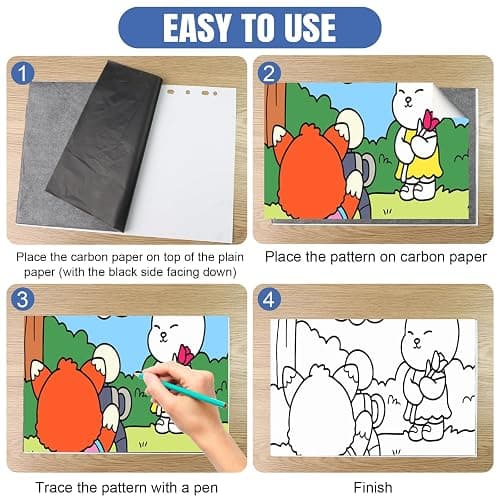 EASY TO USE

1

Place the carbon paper on top of the plain paper (with the black side facing down)

2

Place the pattern on carbon paper

3

Trace the pattern with a pen

4

Finish