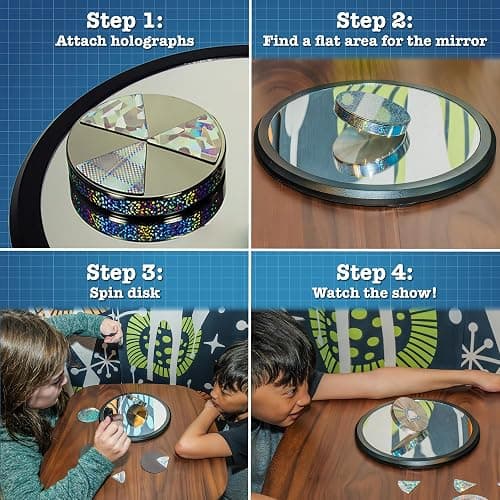 Step 1:
Attach holographs

Step 2:
Find a flat area for the mirror

Step 3:
Spin disk

Step 4:
Watch the show!