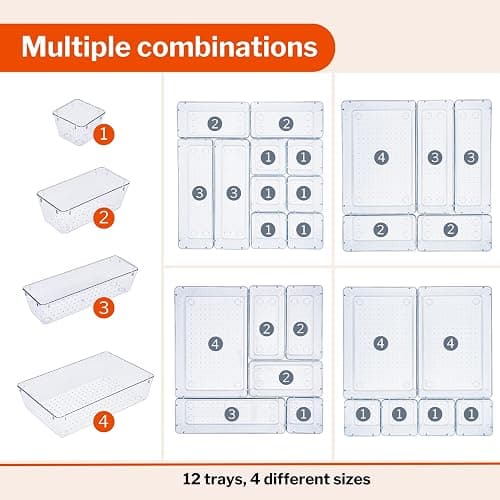 Multiple combinations

1
2
3
4

2 2
3 3 1 1
1 1
1 1

4 3 3
2 2

4 2 2
2
3 1

4 4
1 1 1 1

12 trays, 4 different sizes