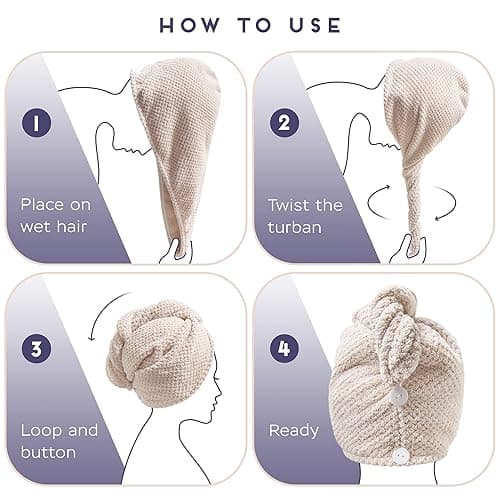 HOW TO USE

1

Place on wet hair

2

Twist the turban

3

Loop and button

4

Ready