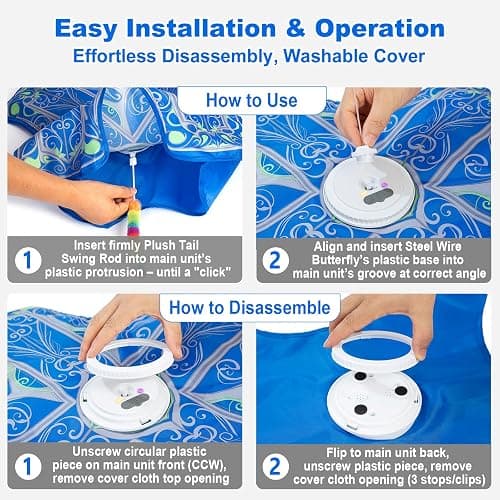 Easy Installation & Operation
Effortless Disassembly, Washable Cover

How to Use

1 Insert firmly Plush Tail Swing Rod into main unit's plastic protrusion – until a "click"

2 Align and insert Steel Wire Butterfly's plastic base into main unit's groove at correct angle

How to Disassemble

1 Unscrew circular plastic piece on main unit front (CCW), remove cover cloth top opening

2 Flip to main unit back, unscrew plastic piece, remove cover cloth opening (3 stops/clips)