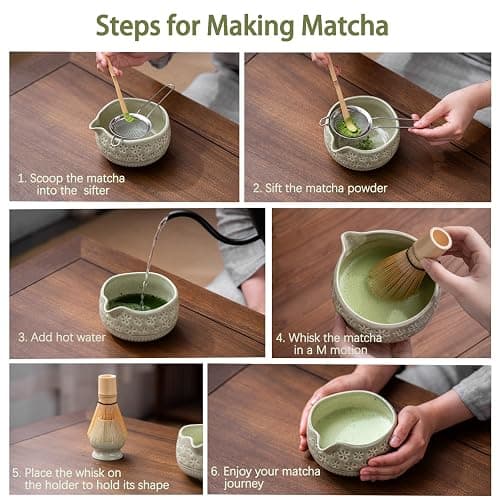 Steps for Making Matcha

1. Scoop the matcha into the sifter

2. Sift the matcha powder

3. Add hot water

4. Whisk the matcha in a M motion

5. Place the whisk on the holder to hold its shape

6. Enjoy your matcha journey