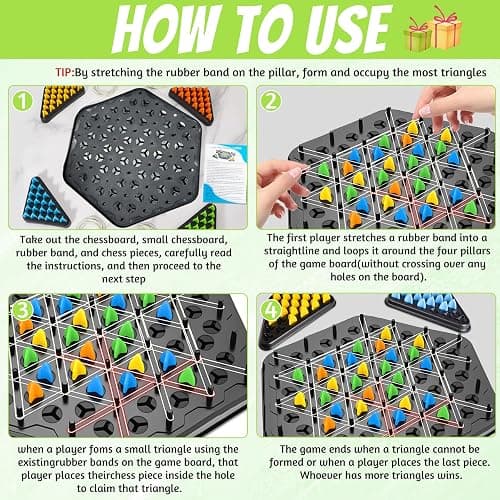 HOW TO USE

TIP:By stretching the rubber band on the pillar, form and occupy the most triangles

1

Take out the chessboard, small chessboard, rubber band, and chess pieces, carefully read the instructions, and then proceed to the next step

2

The first player stretches a rubber band into a straightline and loops it around the four pillars of the game board(without crossing over any holes on the board).

3

when a player foms a small triangle using the existingrubber bands on the game board, that player places theirchess piece inside the hole to claim that triangle.

4

The game ends when a triangle cannot be formed or when a player places the last piece. Whoever has more triangles wins.