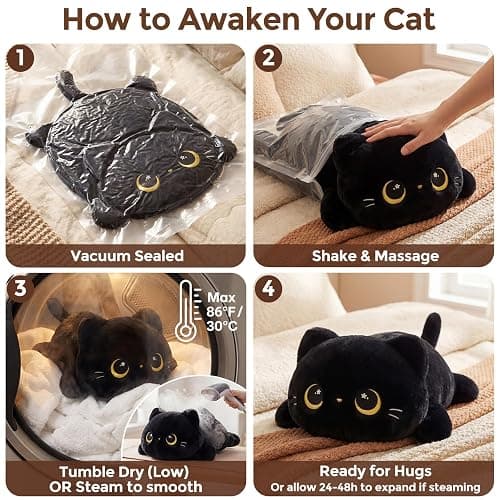 How to Awaken Your Cat

1

Vacuum Sealed

2

Shake & Massage

3

Max 86°F/ 30°C

Tumble Dry (Low) OR Steam to smooth

4

Ready for Hugs
Or allow 24-48h to expand if steaming