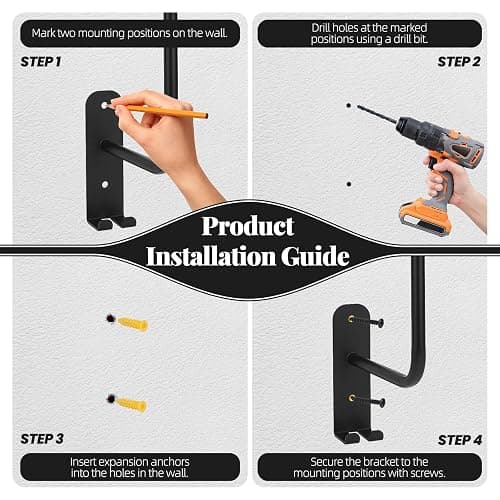 Mark two mounting positions on the wall.

STEP 1

Drill holes at the marked positions using a drill bit.

STEP 2

Product Installation Guide

STEP 3

Insert expansion anchors into the holes in the wall.

STEP 4

Secure the bracket to the mounting positions with screws.