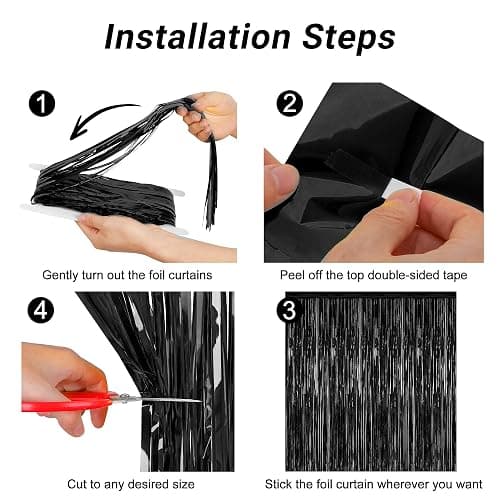 Installation Steps

1

Gently turn out the foil curtains

2

Peel off the top double-sided tape

4

Cut to any desired size

3

Stick the foil curtain wherever you want