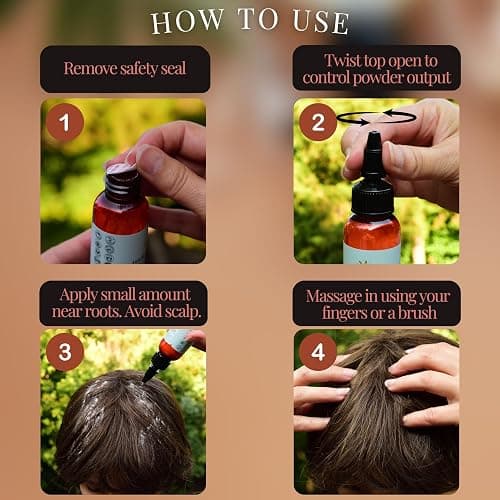 HOW TO USE

Remove safety seal

1

Twist top open to control powder output

2

Apply small amount near roots. Avoid scalp.

3

Massage in using your fingers or a brush

4