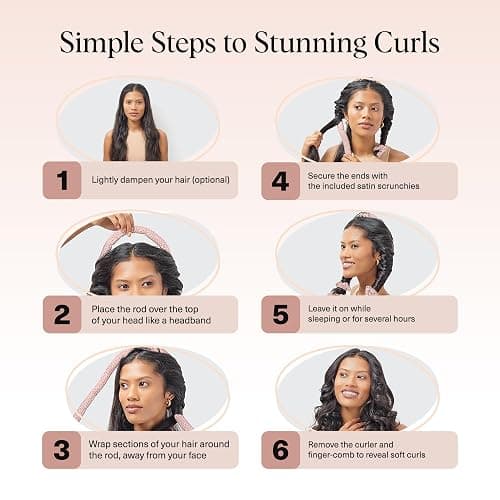 Simple Steps to Stunning Curls

1 Lightly dampen your hair (optional)

2 Place the rod over the top of your head like a headband

3 Wrap sections of your hair around the rod, away from your face

4 Secure the ends with the included satin scrunchies

5 Leave it on while sleeping or for several hours

6 Remove the curler and finger-comb to reveal soft curls