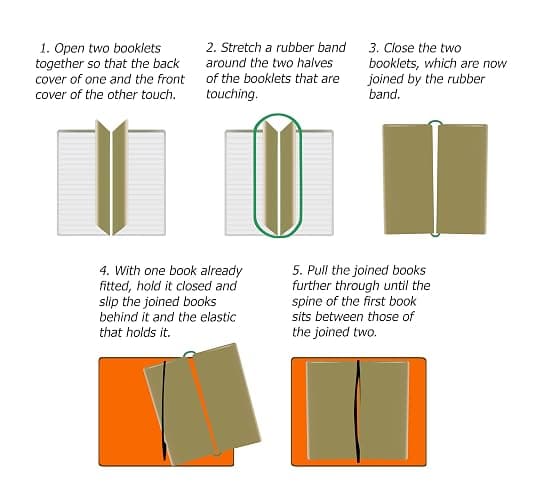 1. Open two booklets together so that the back cover of one and the front cover of the other touch.

2. Stretch a rubber band around the two halves of the booklets that are touching.

3. Close the two booklets, which are now joined by the rubber band.

4. With one book already fitted, hold it closed and slip the joined books behind it and the elastic that holds it.

5. Pull the joined books further through until the spine of the first book sits between those of the joined two.