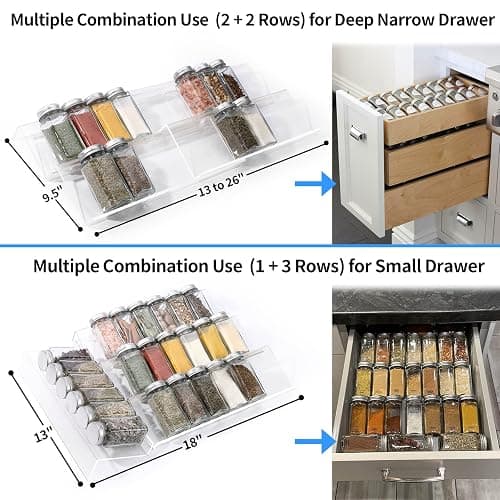 Multiple Combination Use (2 + 2 Rows) for Deep Narrow Drawer

9.5"

13 to 26"

Multiple Combination Use (1 + 3 Rows) for Small Drawer

13"

18"