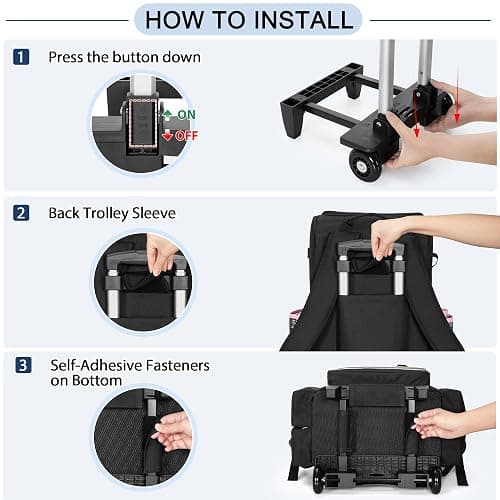 HOW TO INSTALL

1 Press the button down

ON
OFF

2 Back Trolley Sleeve

3 Self-Adhesive Fasteners on Bottom