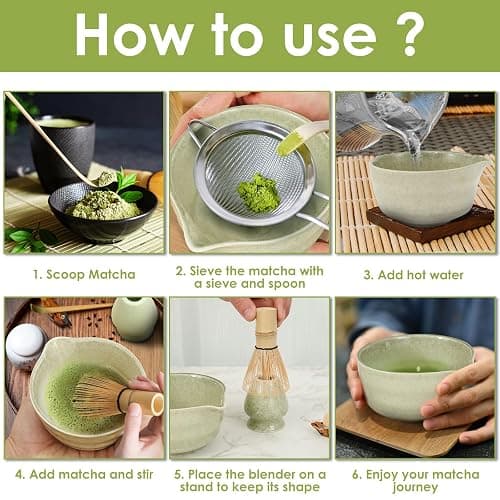 How to use ?

1. Scoop Matcha

2. Sieve the matcha with a sieve and spoon

3. Add hot water

4. Add matcha and stir

5. Place the blender on a stand to keep its shape

6. Enjoy your matcha journey