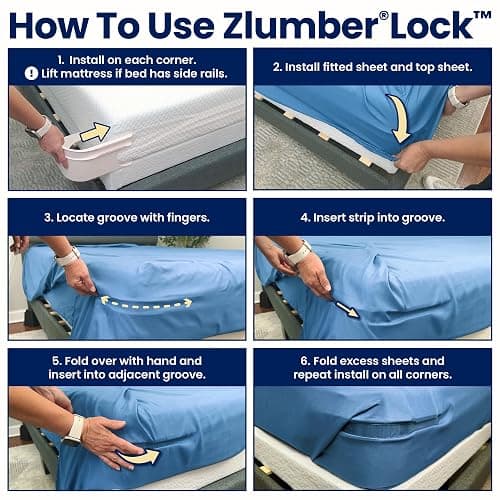 How To Use Zlumber® Lock™

1. Install on each corner.
! Lift mattress if bed has side rails.

2. Install fitted sheet and top sheet.

3. Locate groove with fingers.

4. Insert strip into groove.

5. Fold over with hand and insert into adjacent groove.

6. Fold excess sheets and repeat install on all corners.