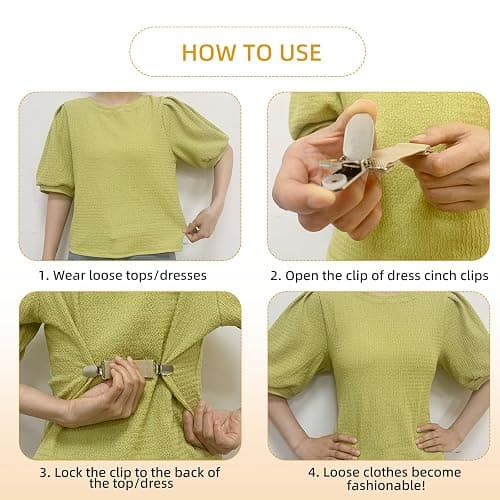 HOW TO USE

1. Wear loose tops/dresses

2. Open the clip of dress cinch clips

3. Lock the clip to the back of the top/dress

4. Loose clothes become fashionable!