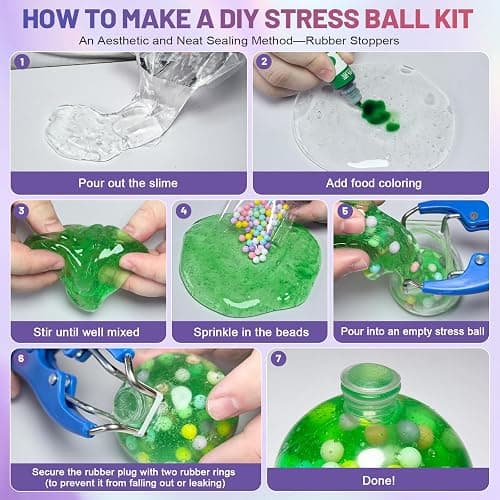 HOW TO MAKE A DIY STRESS BALL KIT

An Aesthetic and Neat Sealing Method—Rubber Stoppers

1
Pour out the slime

2
Add food coloring

3
Stir until well mixed

4
Sprinkle in the beads

5
Pour into an empty stress ball

6
Secure the rubber plug with two rubber rings (to prevent it from falling out or leaking)

7
Done!