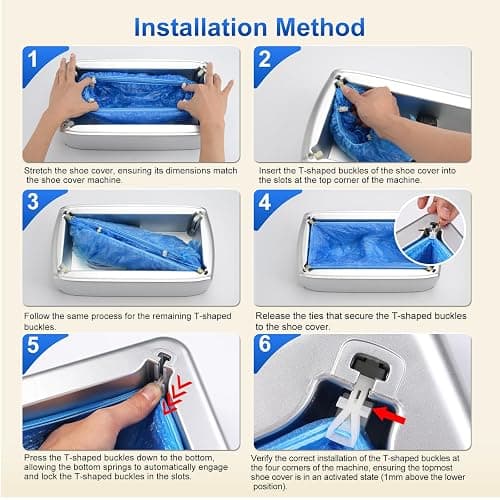 Installation Method

1

Stretch the shoe cover, ensuring its dimensions match the shoe cover machine.

2

Insert the T-shaped buckles of the shoe cover into the slots at the top corner of the machine.

3

Follow the same process for the remaining T-shaped buckles.

4

Release the ties that secure the T-shaped buckles to the shoe cover.

5

Press the T-shaped buckles down to the bottom, allowing the bottom springs to automatically engage and lock the T-shaped buckles in the slots.

6

Verify the correct installation of the T-shaped buckles at the four corners of the machine, ensuring the topmost shoe cover is in an activated state (1mm above the lower position).